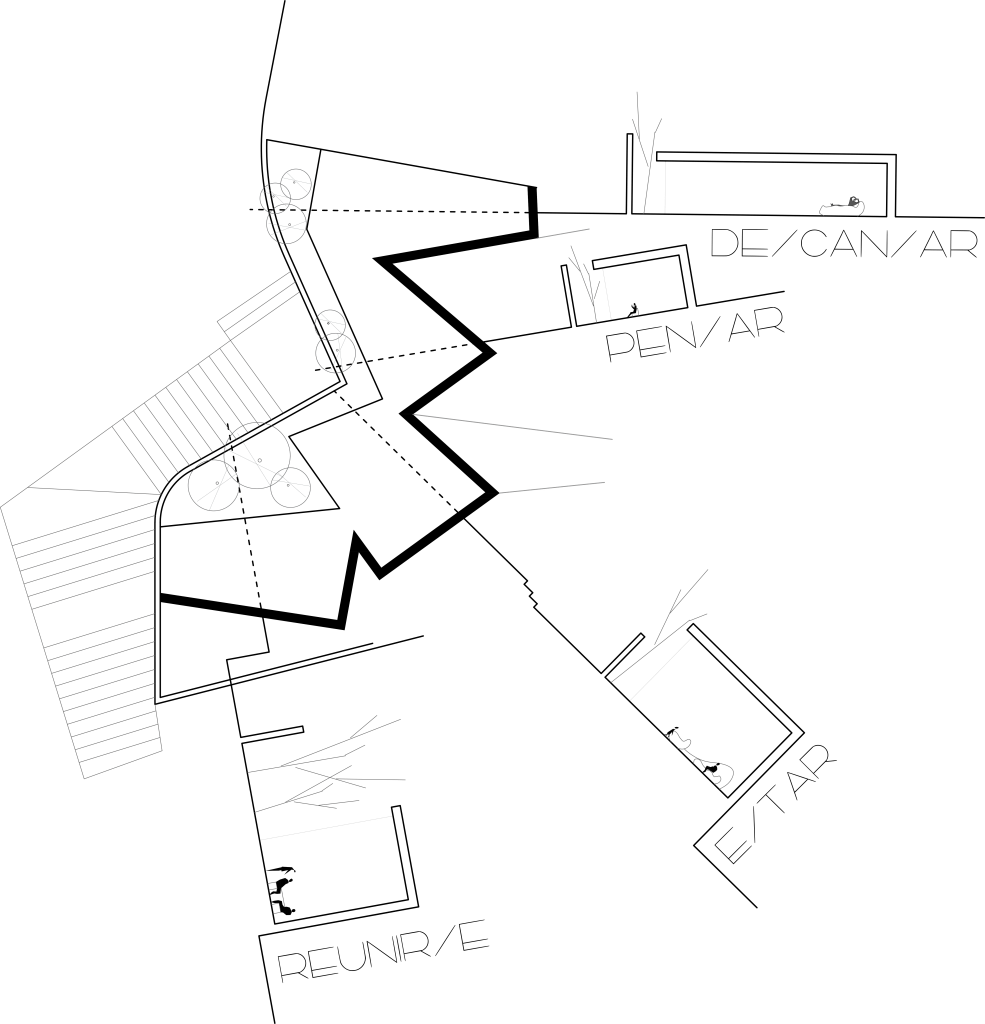 DE/CAN/AR

PEN/AR

E/TAR

REUNIR/E